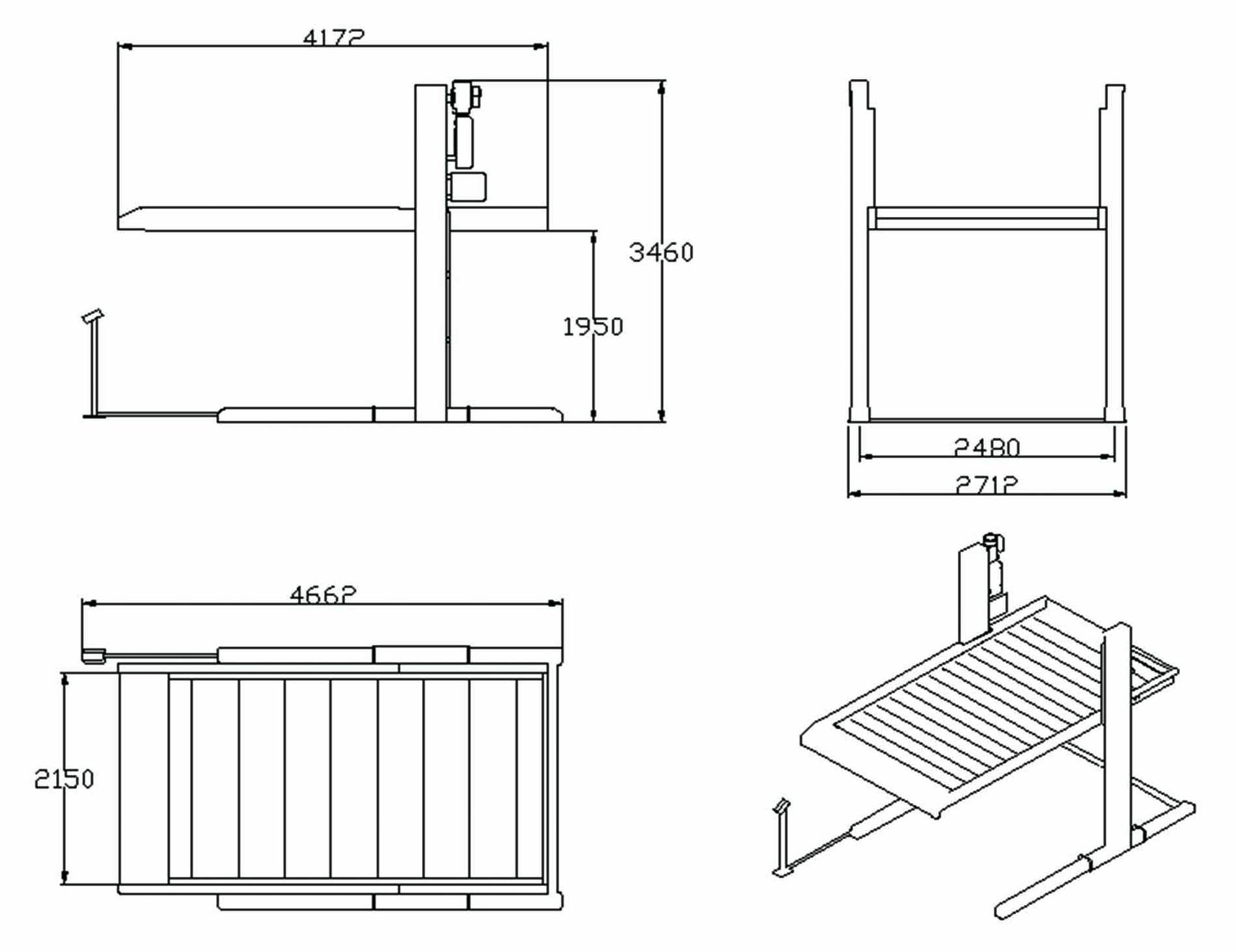 4172
3460
1950
2480
2712
4662
2150